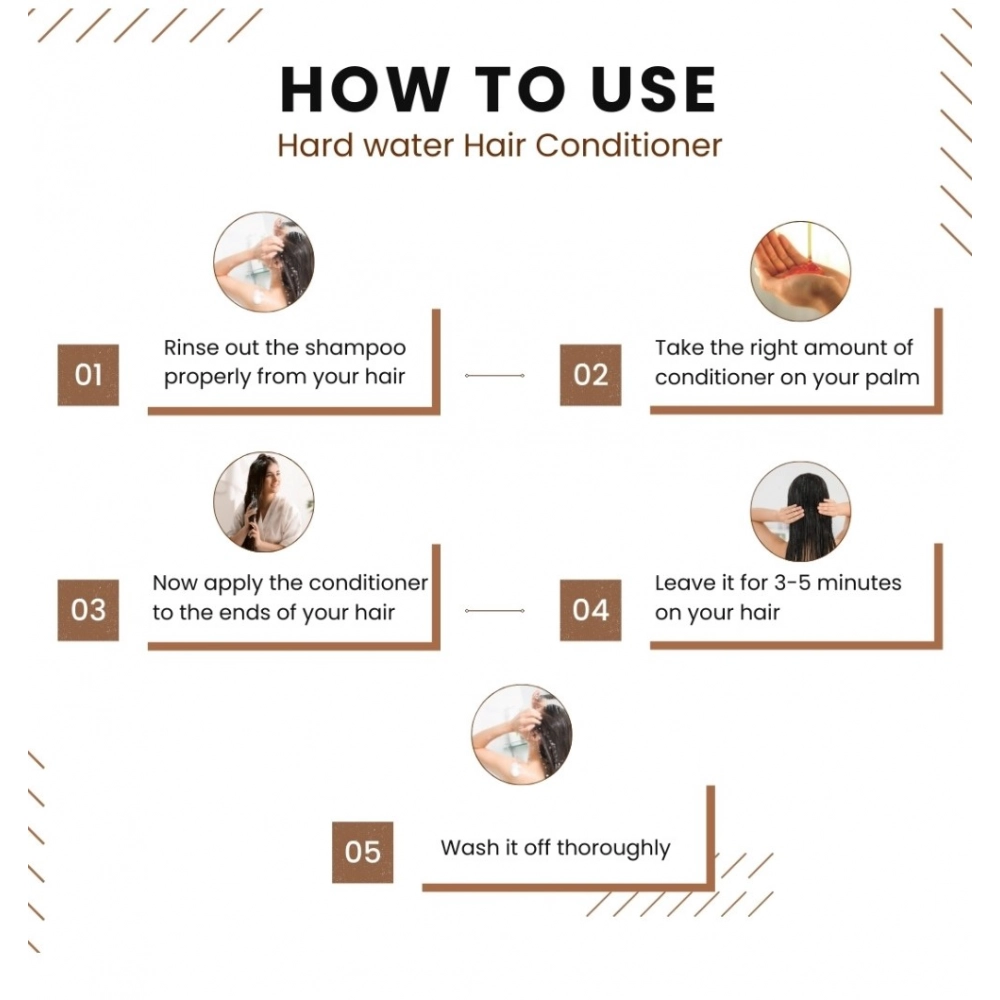 HOW TO USE
Hard water Hair Conditioner

01
Rinse out the shampoo properly from your hair

02
Take the right amount of conditioner on your palm

03
Now apply the conditioner to the ends of your hair

04
Leave it for 3-5 minutes on your hair

05
Wash it off thoroughly